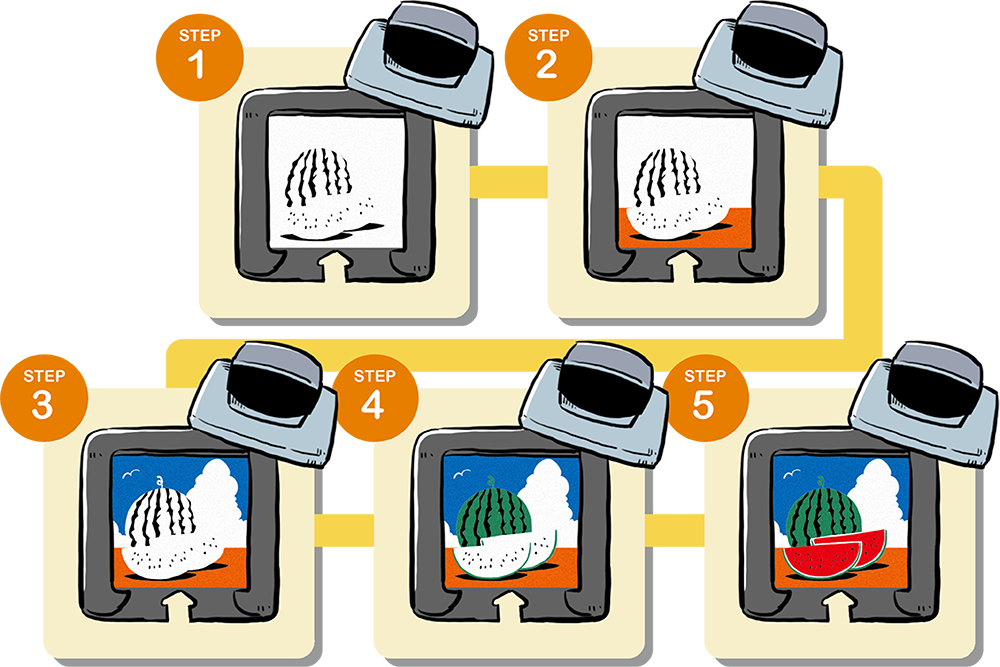 STEP 1

STEP 2

STEP 3

STEP 4

STEP 5